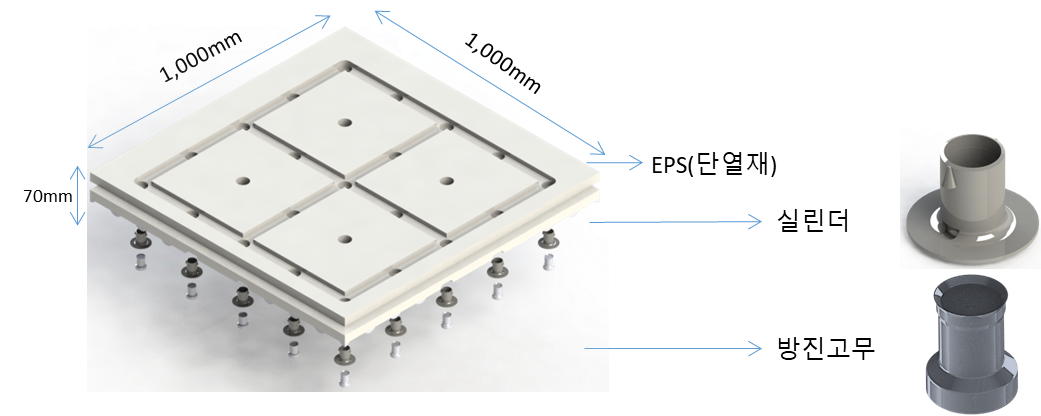 1,000mm

1,000mm

70mm

EPS(단열재)

실린더

방진고무